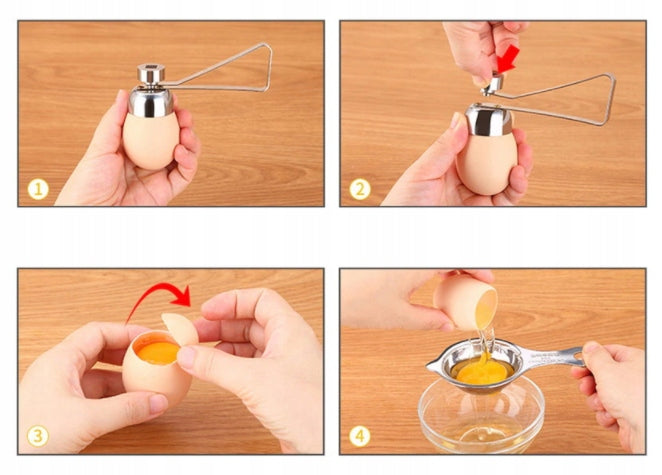 1

2

3

4